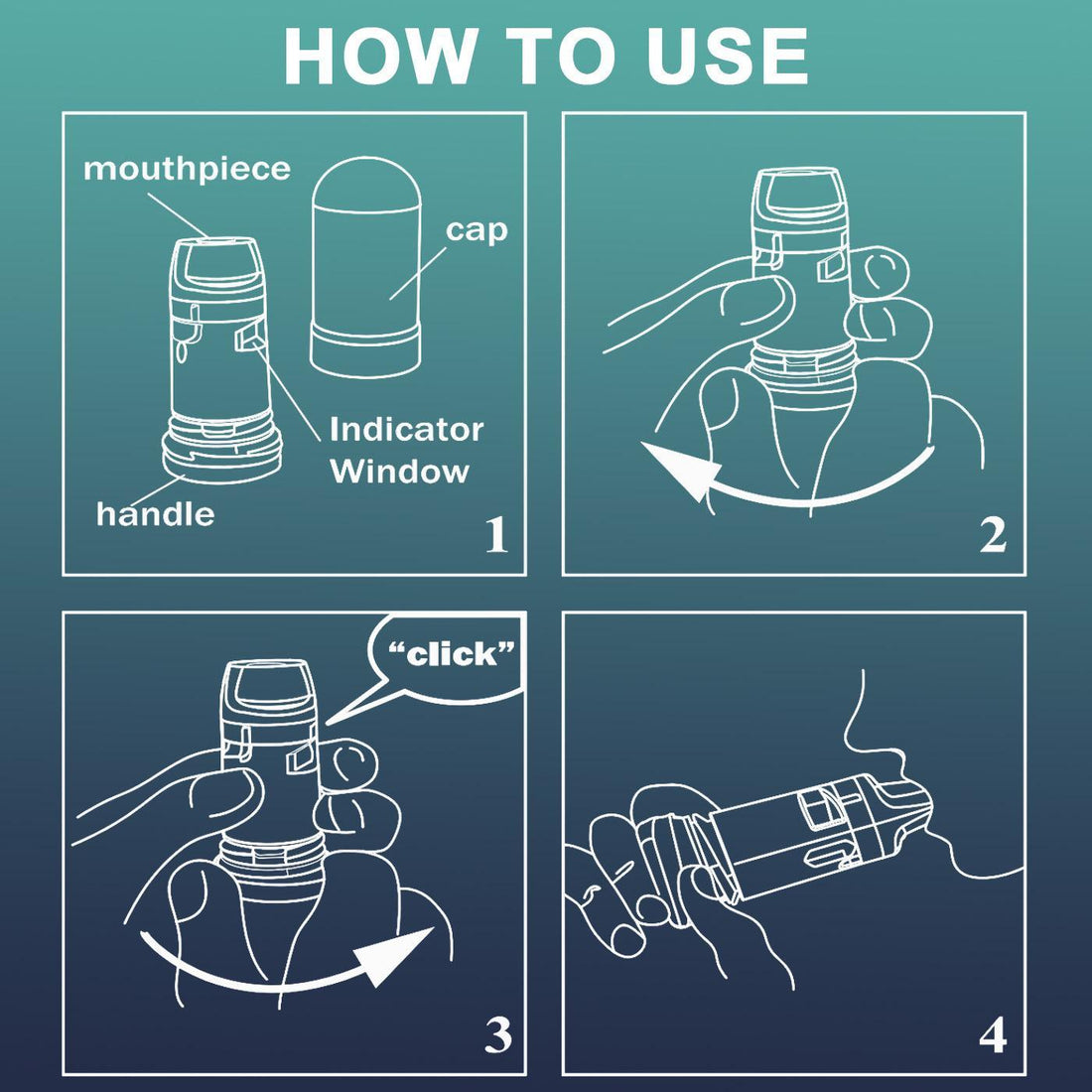 HOW TO USE

mouthpiece

cap

Indicator Window

handle

1

2

"click"

3

4